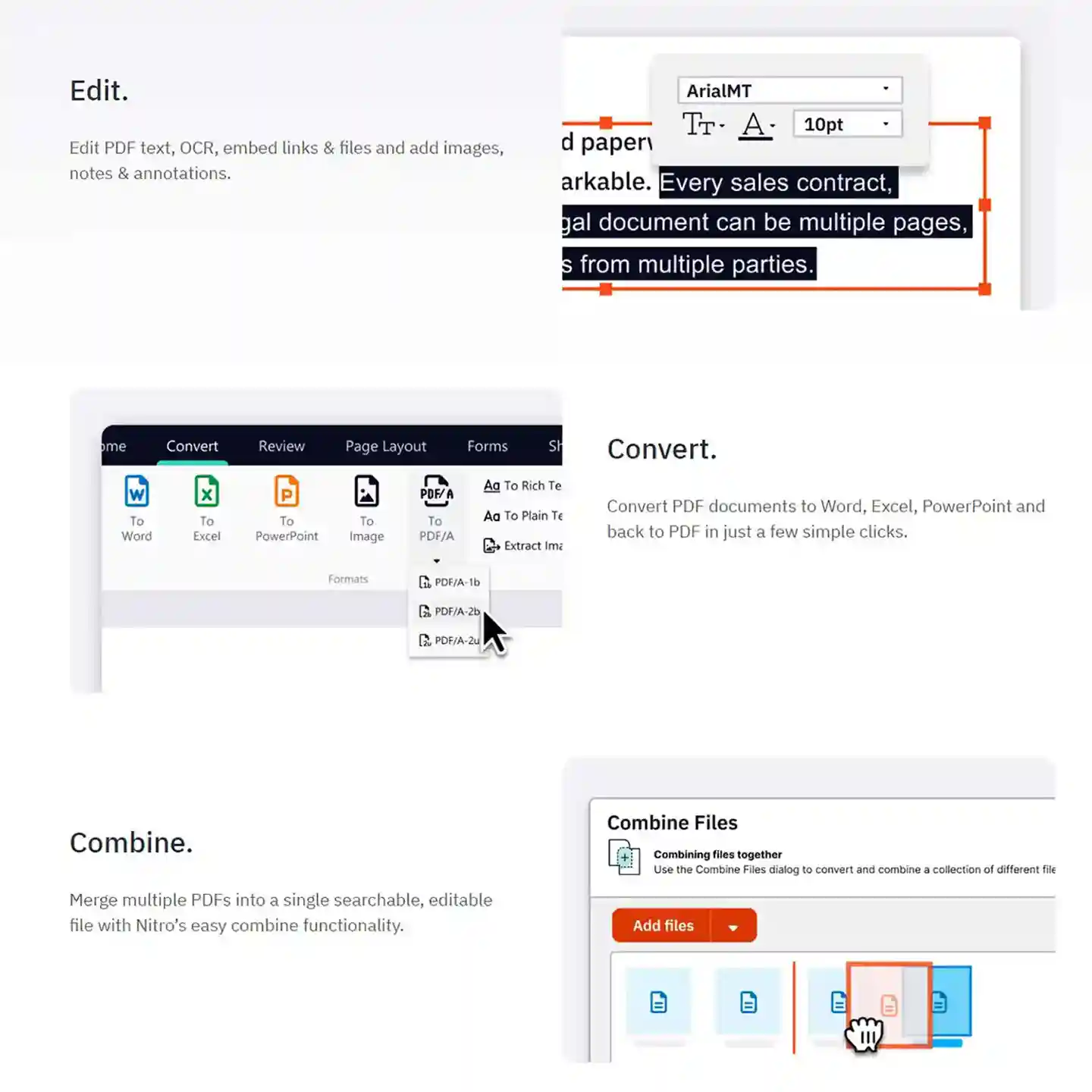 Edit.

Edit PDF text, OCR, embed links & files and add images, notes & annotations.

ArialMT
10pt

d paperv
arkable. Every sales contract,
gal document can be multiple pages,
s from multiple parties.

me Convert Review Page Layout Forms Sh

To Word
To Excel
To PowerPoint
To Image
To PDF/A
Aa To Rich Te
Aa To Plain Te
Extract Ima
Formats
PDF/A-1b
PDF/A-2b
PDF/A-2u

Convert.

Convert PDF documents to Word, Excel, PowerPoint and back to PDF in just a few simple clicks.

Combine.

Merge multiple PDFs into a single searchable, editable file with Nitro's easy combine functionality.

Combine Files
Combining files together
Use the Combine Files dialog to convert and combine a collection of different file
Add files